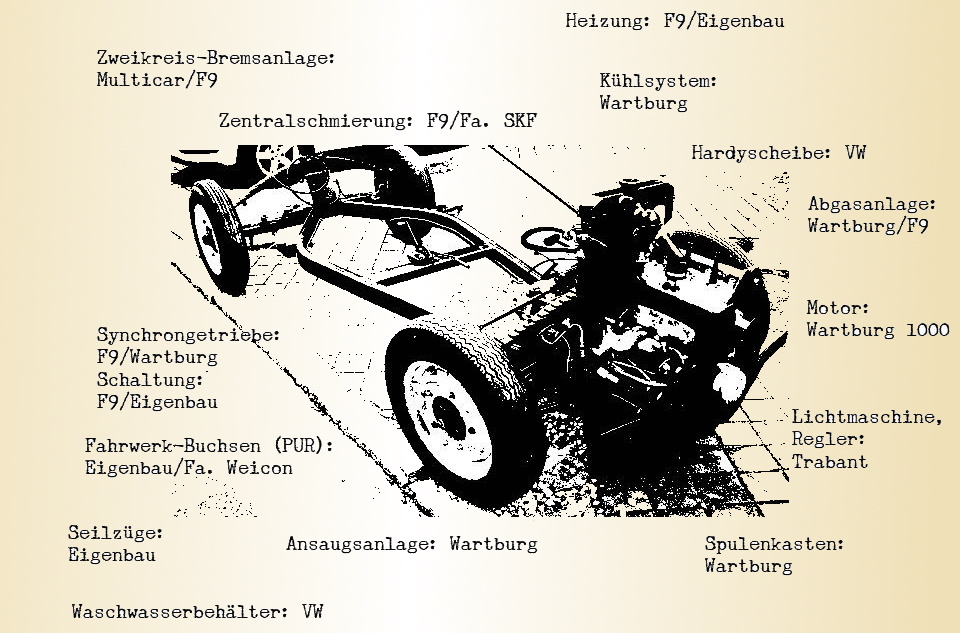 Heizung: F9/Eigenbau

Zweikreis-Bremsanlage:
Multicar/F9

Kühlsystem:
Wartburg

Zentralschmierung: F9/Fa. SKF

Hardyscheibe: VW

Abgasanlage:
Wartburg/F9

Motor:
Wartburg 1000

Synchrongetriebe:
F9/Wartburg
Schaltung:
F9/Eigenbau

Lichtmaschine,
Regler:
Trabant

Fahrwerk-Buchsen (PUR):
Eigenbau/Fa. Weicon

Seilzüge:
Eigenbau

Ansaugsanlage: Wartburg

Spulenkasten:
Wartburg

Waschwasserbehälter: VW